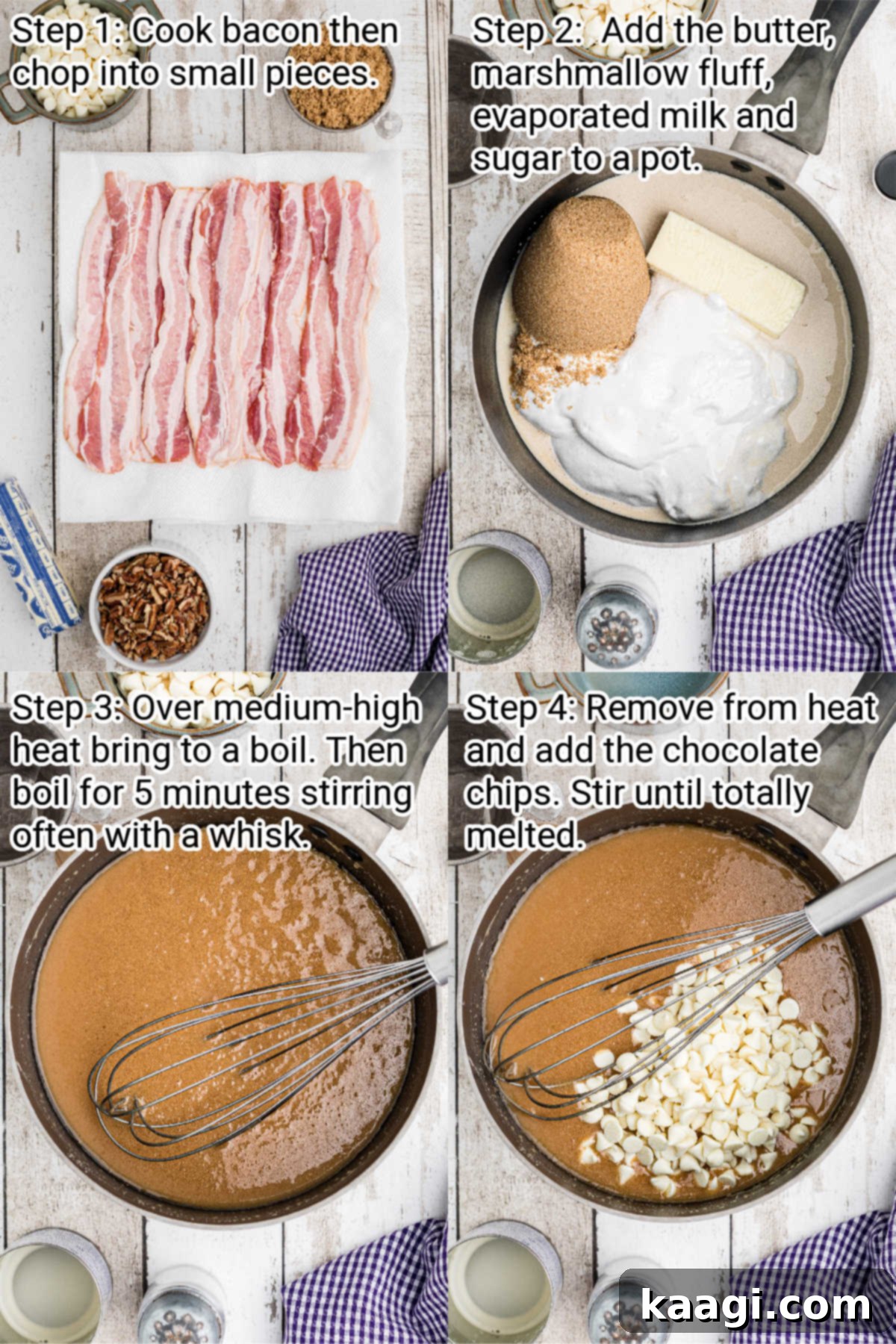 Step 1: Cook bacon then chop into small pieces.

Step 2: Add the butter, marshmallow fluff, evaporated milk and sugar to a pot.

Step 3: Over medium-high heat bring to a boil. Then boil for 5 minutes stirring often with a whisk.

Step 4: Remove from heat and add the chocolate chips. Stir until totally melted.

kaagi.com