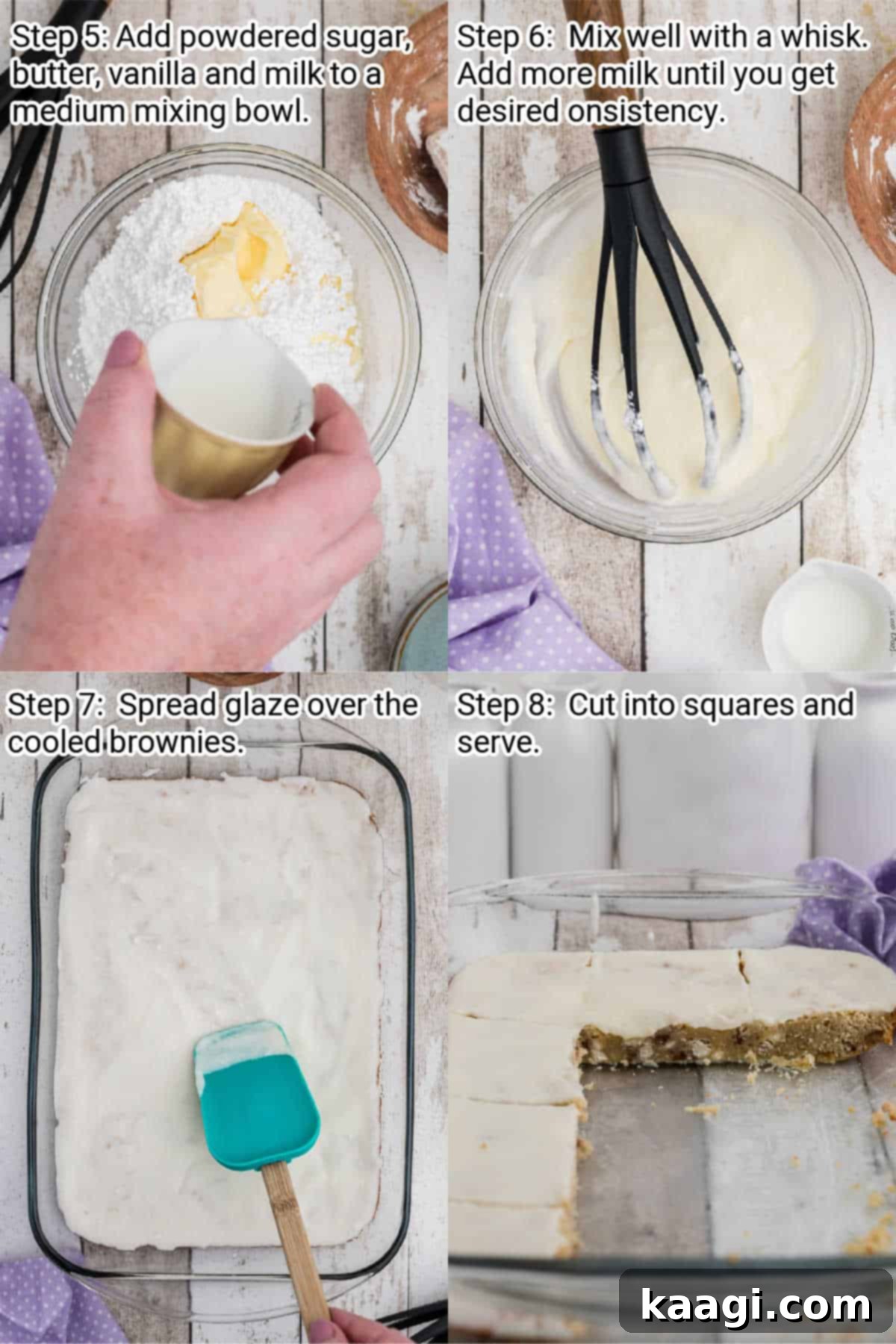 Step 5: Add powdered sugar, butter, vanilla and milk to a medium mixing bowl.

Step 6: Mix well with a whisk. Add more milk until you get desired onsistency.

Step 7: Spread glaze over the cooled brownies.

Step 8: Cut into squares and serve.

kaagi.com