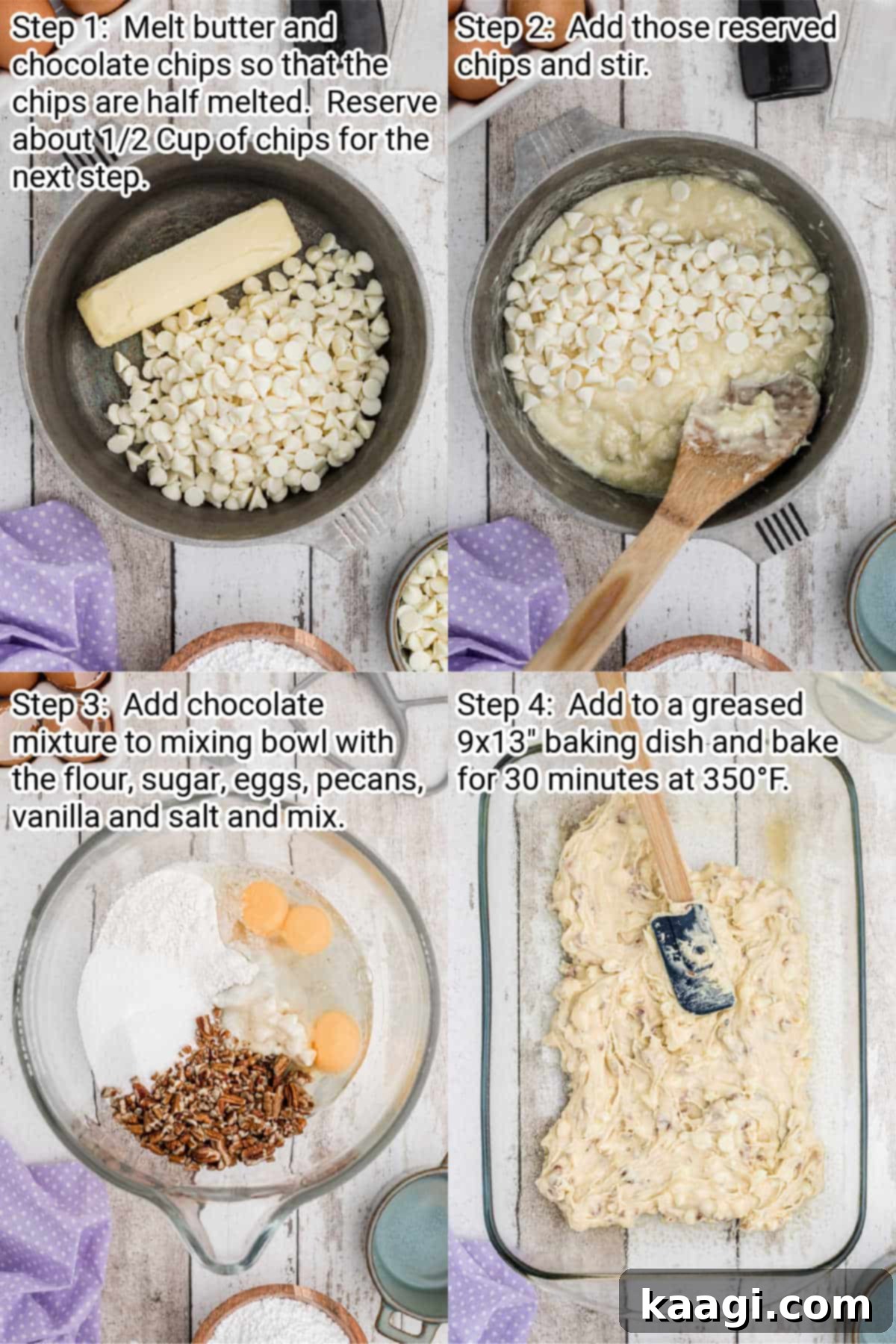 Step 1: Melt butter and chocolate chips so that the chips are half melted. Reserve about 1/2 Cup of chips for the next step.

Step 2: Add those reserved chips and stir.

Step 3: Add chocolate mixture to mixing bowl with the flour, sugar, eggs, pecans, vanilla and salt and mix.

Step 4: Add to a greased 9x13" baking dish and bake for 30 minutes at 350°F.

kaagi.com