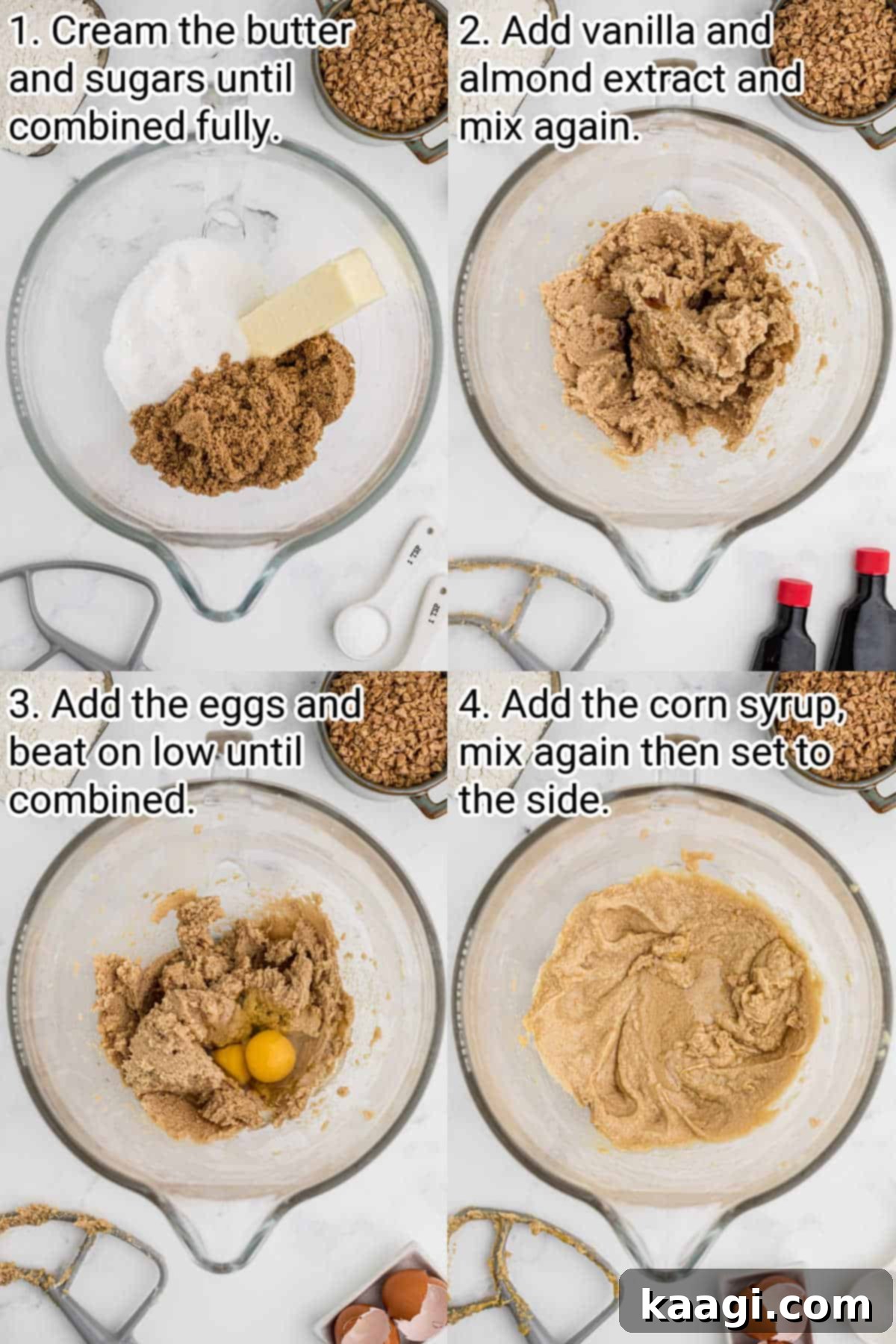 1. Cream the butter and sugars until combined fully.

2. Add vanilla and almond extract and mix again.

1 TSP

1 TSP

3. Add the eggs and beat on low until combined.

4. Add the corn syrup, mix again then set to the side.

kaagi.com