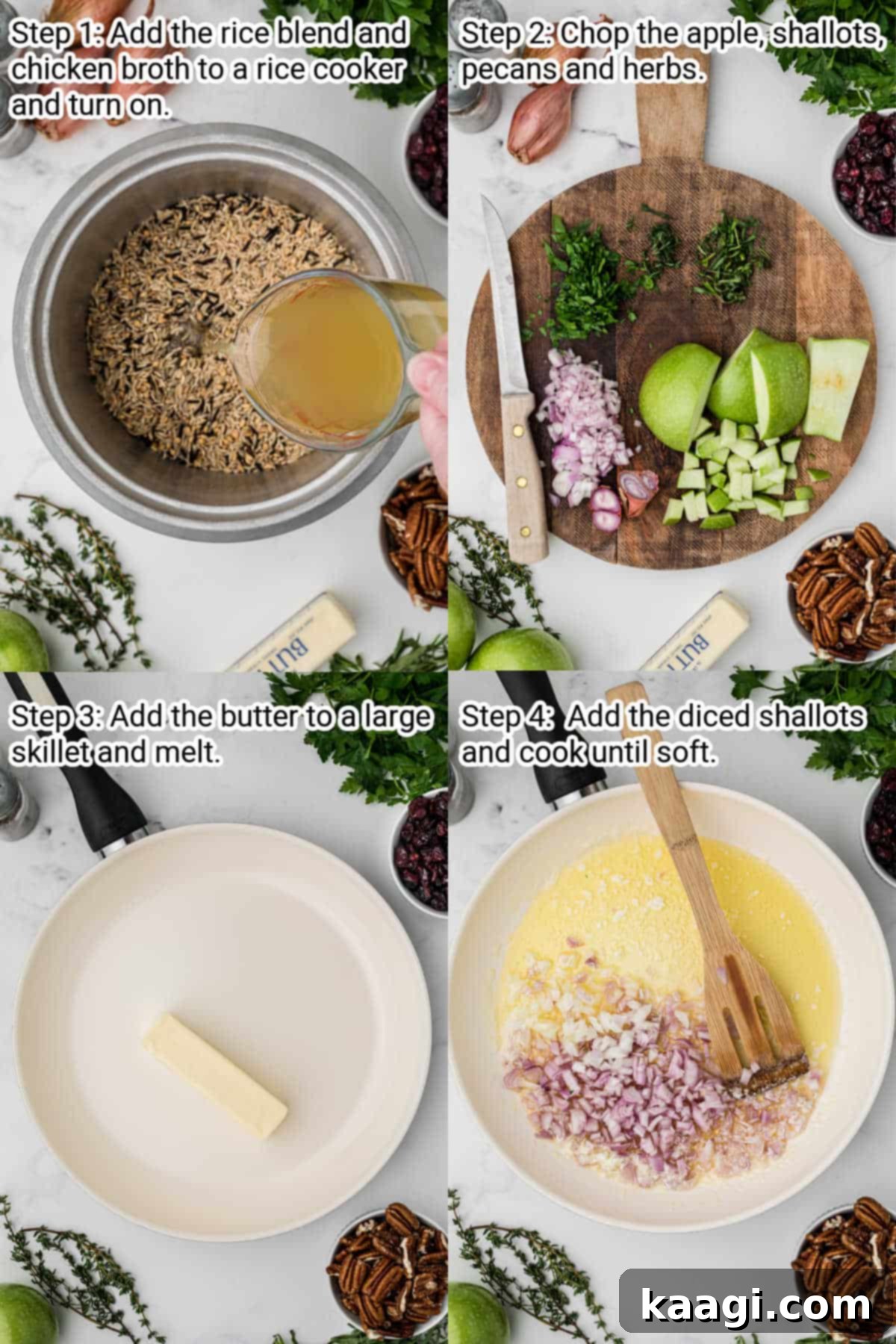 Step 1: Add the rice blend and chicken broth to a rice cooker and turn on.

Step 2: Chop the apple, shallots, pecans and herbs.

BUT

BUT

Step 3: Add the butter to a large skillet and melt.

Step 4: Add the diced shallots and cook until soft.

kaagi.com