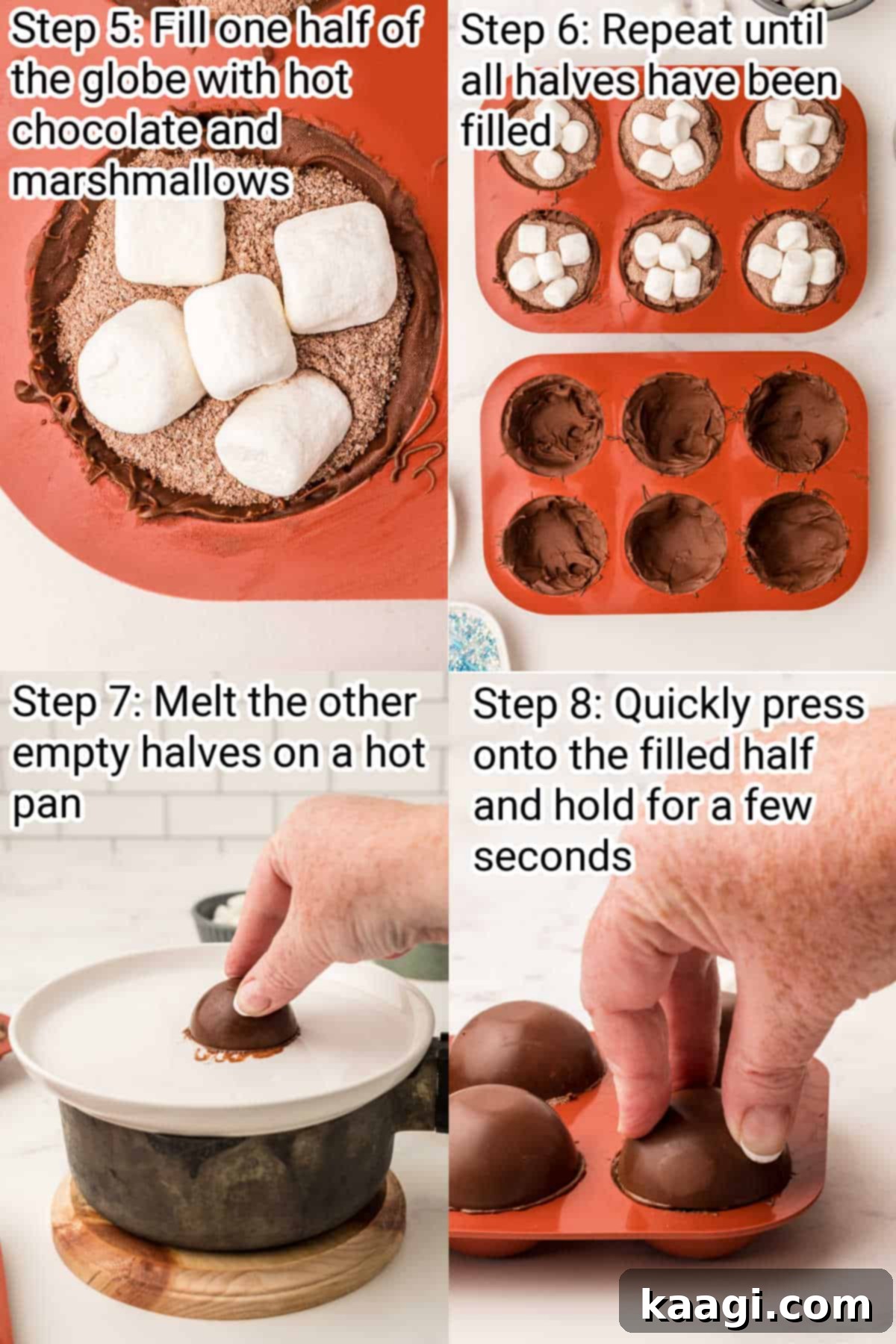 Step 5: Fill one half of the globe with hot chocolate and marshmallows

Step 6: Repeat until all halves have been filled

Step 7: Melt the other empty halves on a hot pan

Step 8: Quickly press onto the filled half and hold for a few seconds

kaagi.com